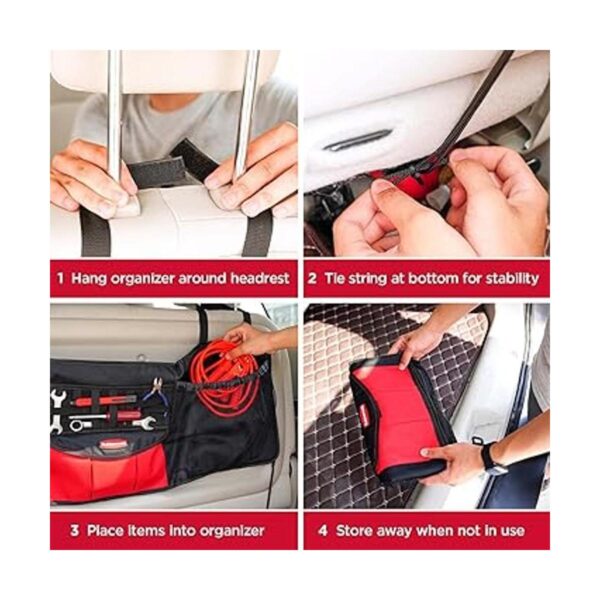 1 Hang organizer around headrest

2 Tie string at bottom for stability

3 Place items into organizer

4 Store away when not in use