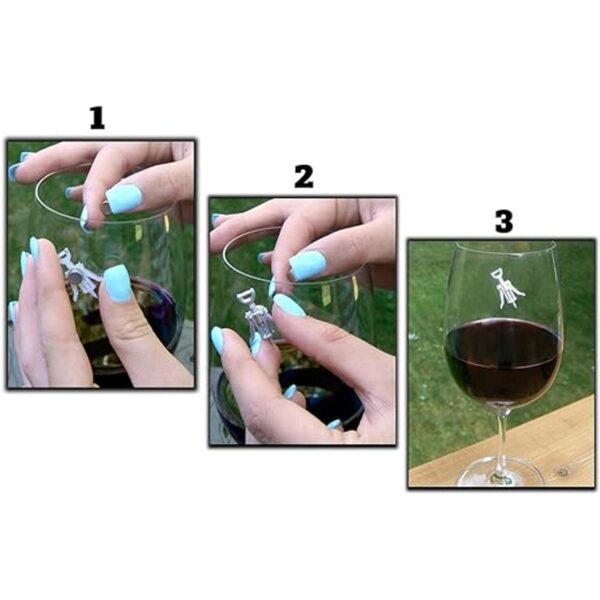 1

2

3