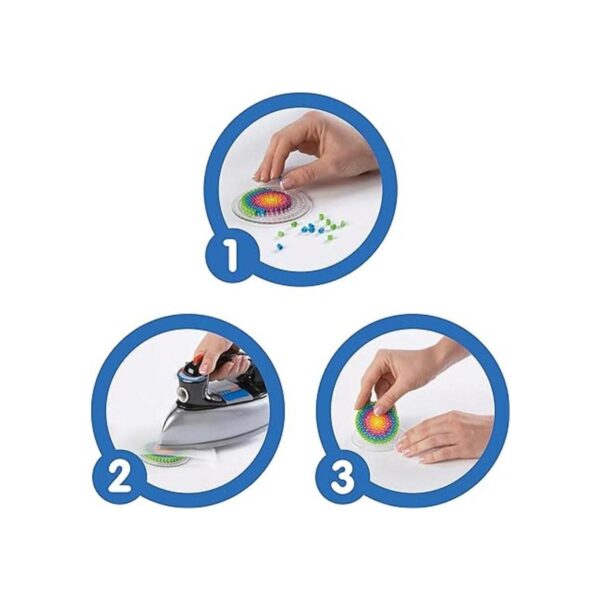 1

2

3