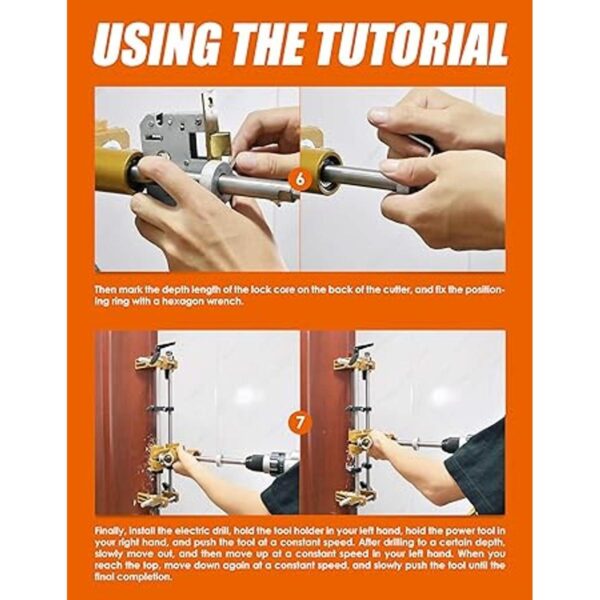 USING THE TUTORIAL

6

Then mark the depth length of the lock core on the back of the cutter, and fix the positioning ring with a hexagon wrench.

7

Finally, install the electric drill, hold the tool holder in your left hand, hold the power tool in your right hand, and push the tool at a constant speed. After drilling to a certain depth, slowly move out, and then move up at a constant speed in your left hand. When you reach the top, move down again at a constant speed, and slowly push the tool until the final completion.