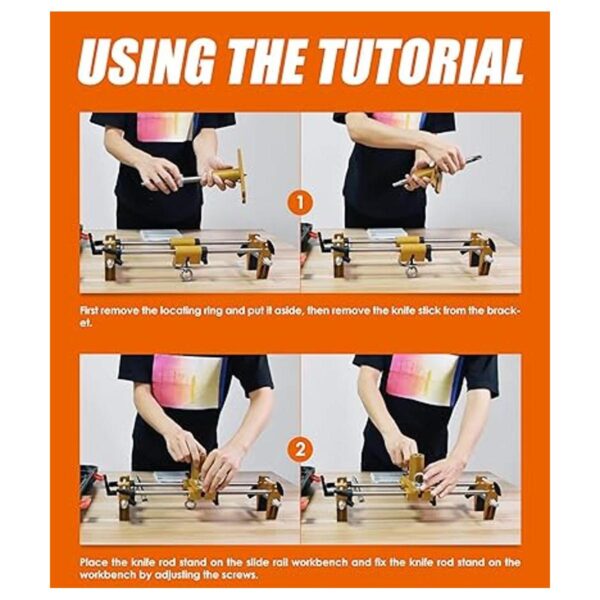 USING THE TUTORIAL

1

First remove the locating ring and put it aside, then remove the knife stick from the bracket.

2

Place the knife rod stand on the slide rail workbench and fix the knife rod stand on the workbench by adjusting the screws.