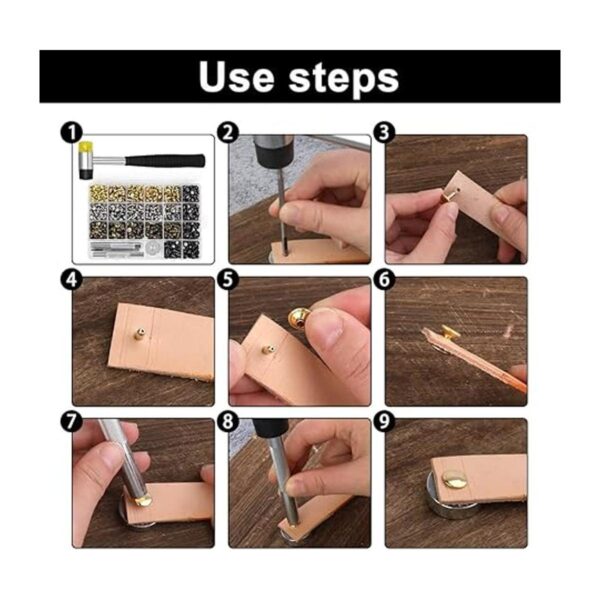 Use steps

1

2

3

4

5

6

7

8

9