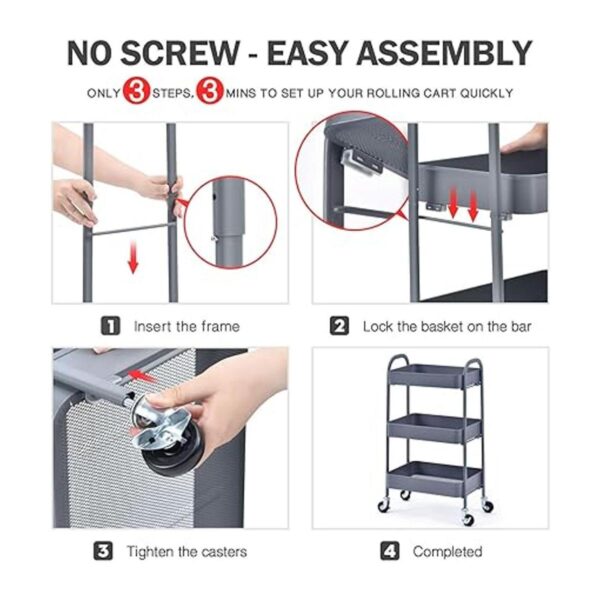 NO SCREW - EASY ASSEMBLY

ONLY 3 STEPS, 3 MINS TO SET UP YOUR ROLLING CART QUICKLY

1 Insert the frame

2 Lock the basket on the bar

3 Tighten the casters

4 Completed