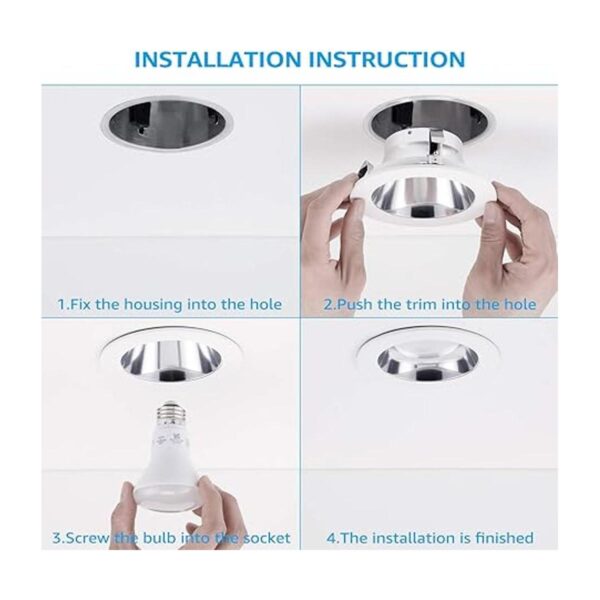 INSTALLATION INSTRUCTION

1.Fix the housing into the hole

2.Push the trim into the hole

3.Screw the bulb into the socket

4.The installation is finished