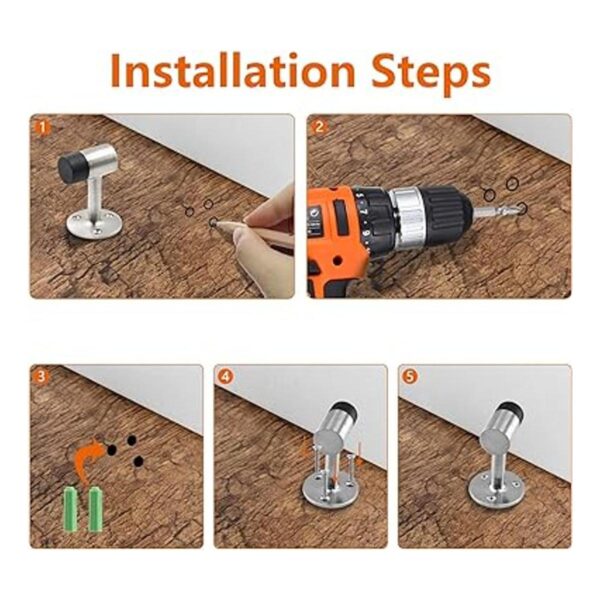 Installation Steps

1

2

3

4

5