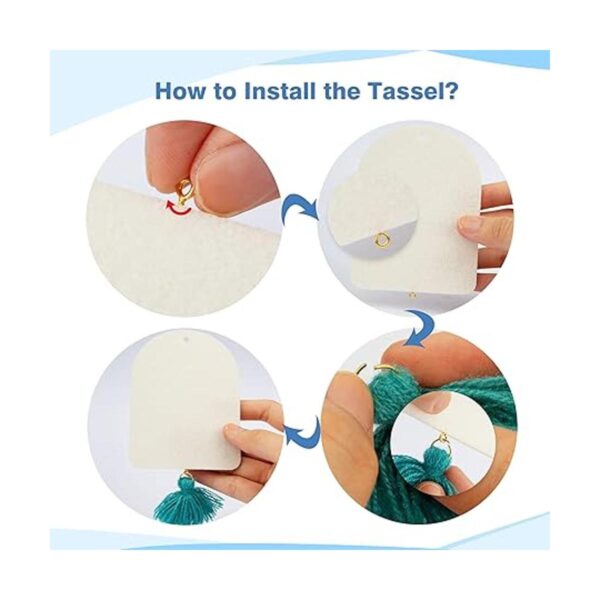 How to Install the Tassel?