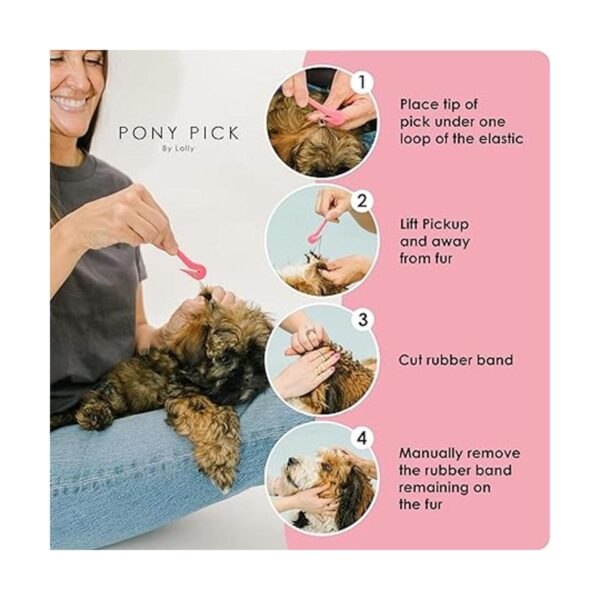 PONY PICK
By Lolly

1
Place tip of pick under one loop of the elastic

2
Lift Pickup and away from fur

3
Cut rubber band

4
Manually remove the rubber band remaining on the fur