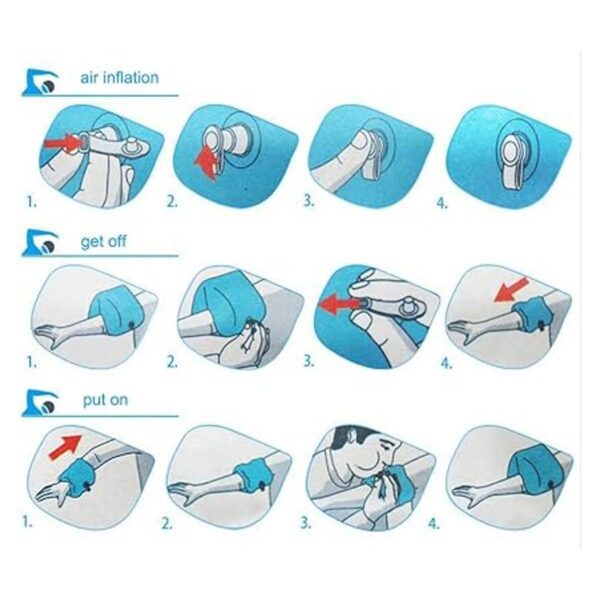 air inflation

1. 2. 3. 4.

get off

1. 2. 3. 4.

put on

1. 2. 3. 4.