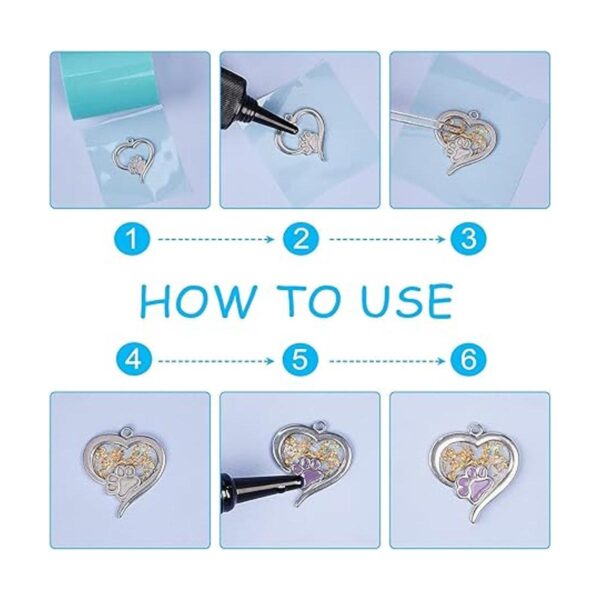 1
2
3

HOW TO USE

4
5
6