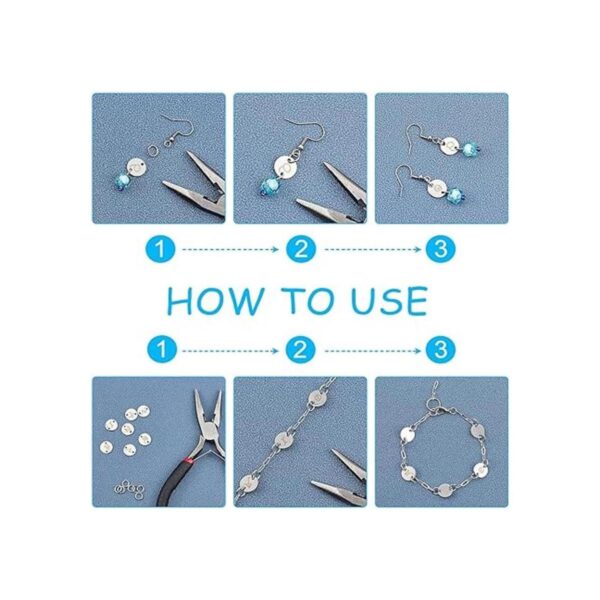 1 2 3

HOW TO USE

1 2 3