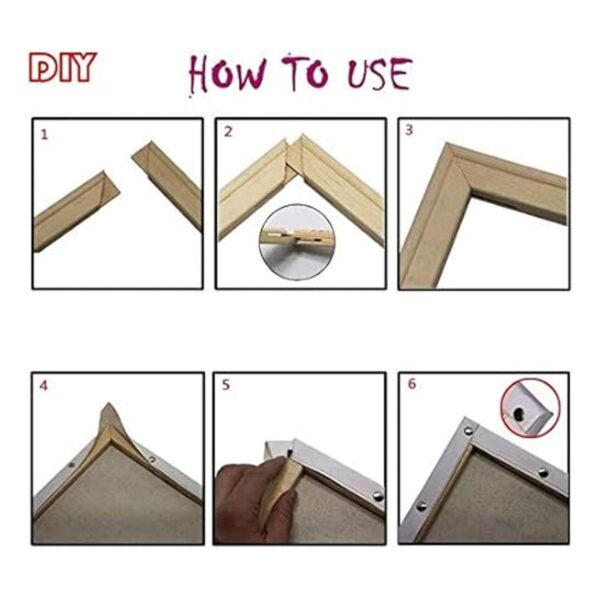 DIY

HOW TO USE

1

2

3

4

5

6