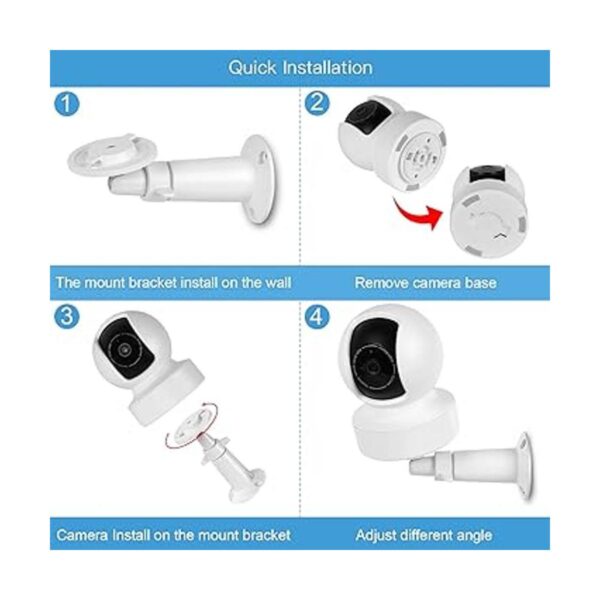 Quick Installation

1

2

The mount bracket install on the wall

Remove camera base

3

4

Camera Install on the mount bracket

Adjust different angle