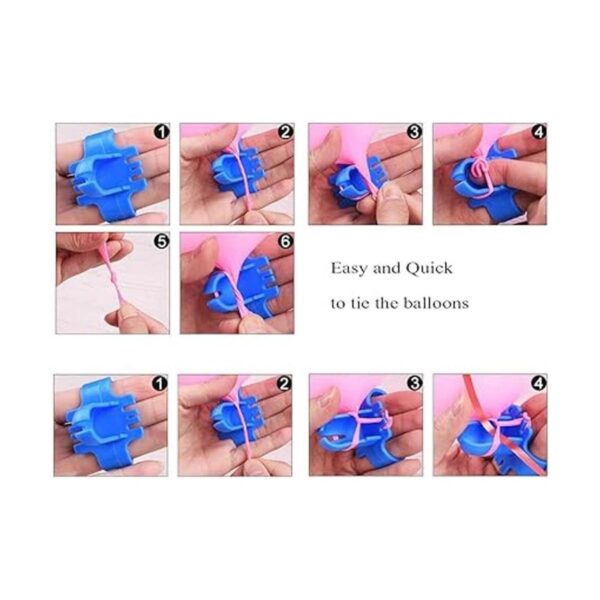 1 2 3 4

5 6

Easy and Quick

to tie the balloons

1 2 3 4