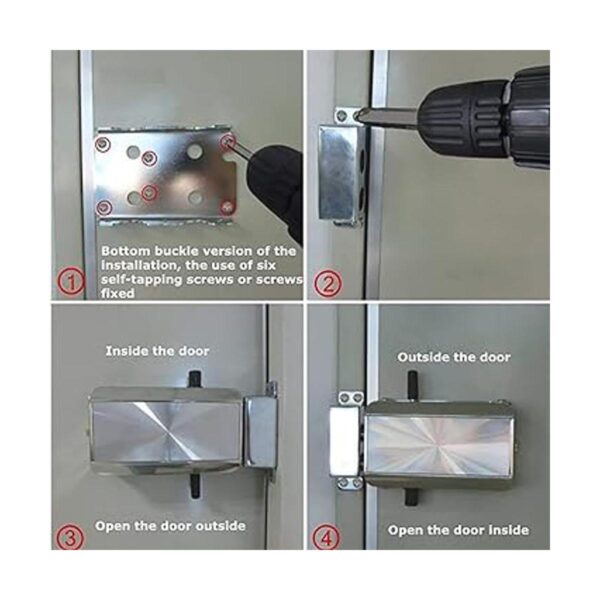 Bottom buckle version of the installation, the use of six self-tapping screws or screws fixed

①

②

Inside the door

Open the door outside

③

Outside the door

Open the door inside

④