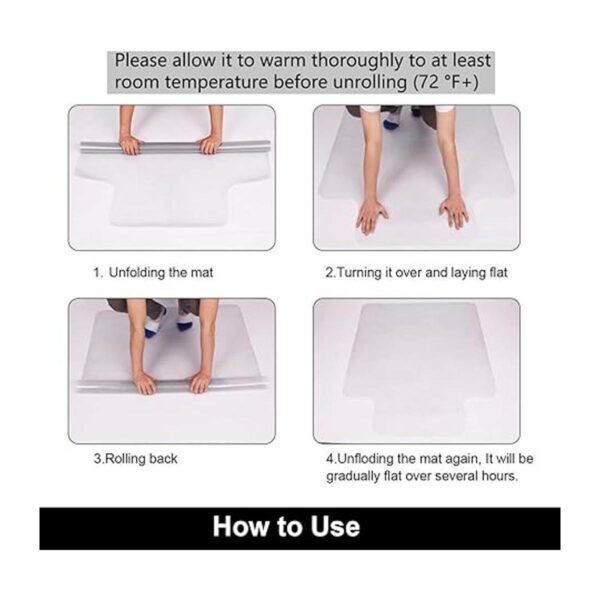 Please allow it to warm thoroughly to at least room temperature before unrolling (72 °F+)

1. Unfolding the mat

2.Turning it over and laying flat

3.Rolling back

4.Unfloding the mat again, It will be gradually flat over several hours.

How to Use