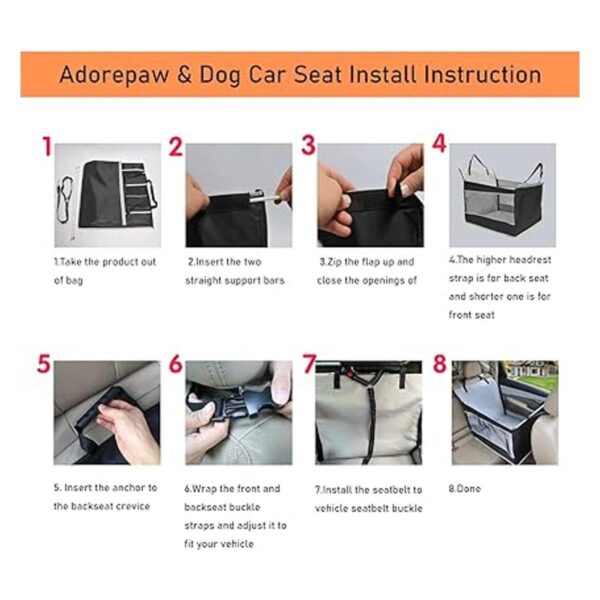 Adorepaw & Dog Car Seat Install Instruction

1

1.Take the product out of bag

2

2.Insert the two straight support bars

3

3.Zip the flap up and close the openings of

4

4.The higher headrest strap is for back seat and shorter one is for front seat

5

5. Insert the anchor to the backseat crevice

6

6.Wrap the front and backseat buckle straps and adjust it to fit your vehicle

7

7.Install the seatbelt to vehicle seatbelt buckle

8

8.Done