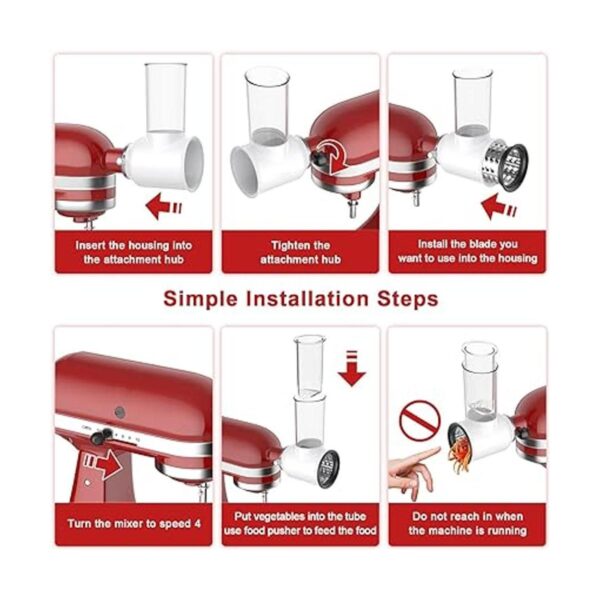 Insert the housing into the attachment hub

Tighten the attachment hub

Install the blade you want to use into the housing

Simple Installation Steps

Turn the mixer to speed 4

Put vegetables into the tube use food pusher to feed the food

Do not reach in when the machine is running