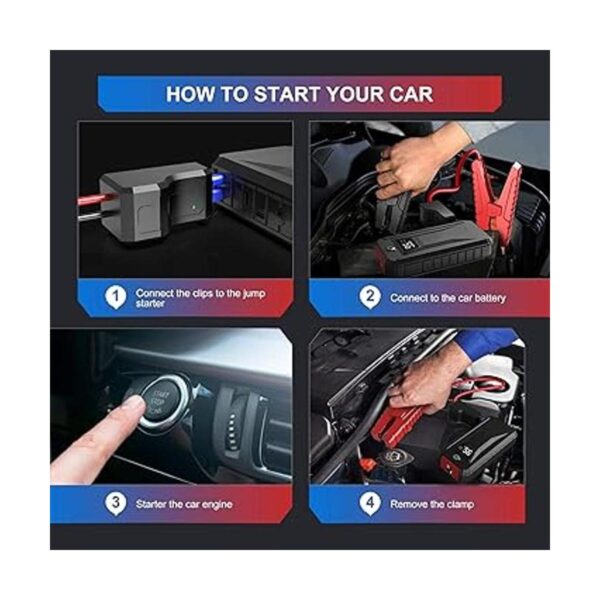 HOW TO START YOUR CAR

1 Connect the clips to the jump starter

2 Connect to the car battery

START STOP

3 Starter the car engine

4 Remove the clamp