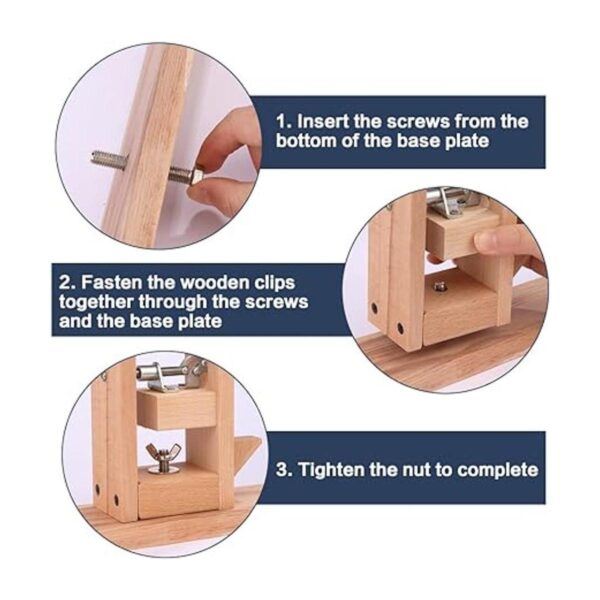 1. Insert the screws from the bottom of the base plate

2. Fasten the wooden clips together through the screws and the base plate

3. Tighten the nut to complete