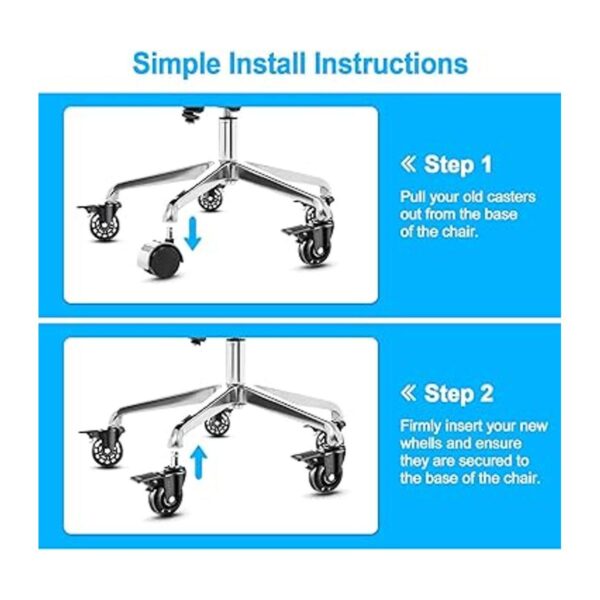 Simple Install Instructions

« Step 1

Pull your old casters out from the base of the chair.

« Step 2

Firmly insert your new whells and ensure they are secured to the base of the chair.