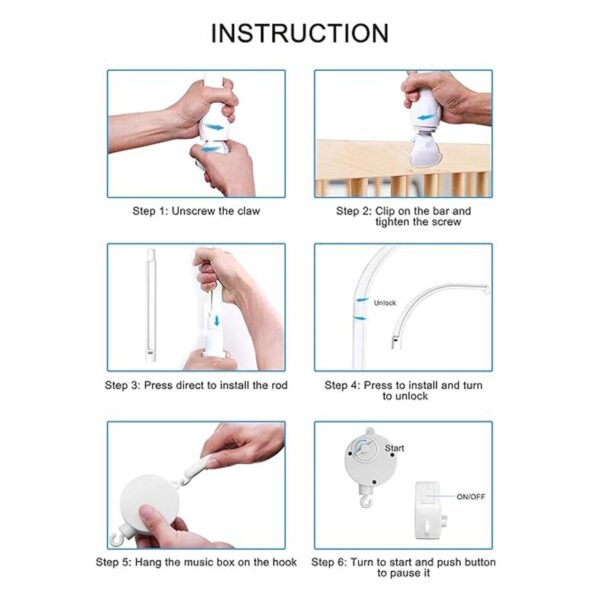 INSTRUCTION

Step 1: Unscrew the claw

Step 2: Clip on the bar and tighten the screw

Step 3: Press direct to install the rod

Unlock

Step 4: Press to install and turn to unlock

Step 5: Hang the music box on the hook

Start

ON/OFF

Step 6: Turn to start and push button to pause it