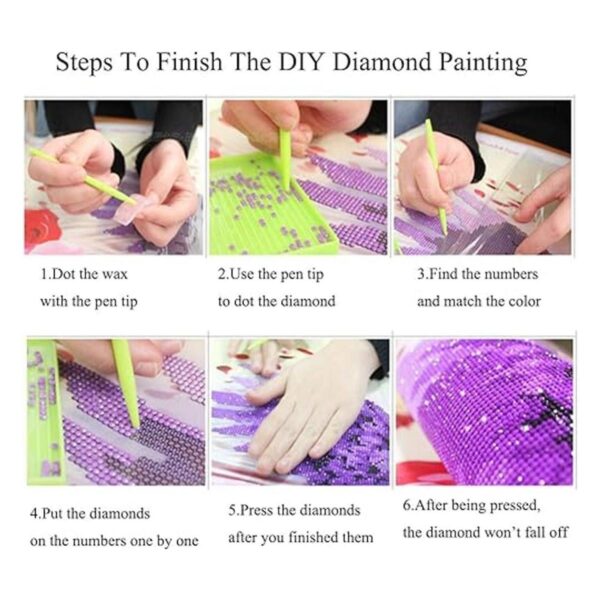 Steps To Finish The DIY Diamond Painting

1.Dot the wax with the pen tip

2.Use the pen tip to dot the diamond

3.Find the numbers and match the color

4.Put the diamonds on the numbers one by one

5.Press the diamonds after you finished them

6.After being pressed, the diamond won't fall off