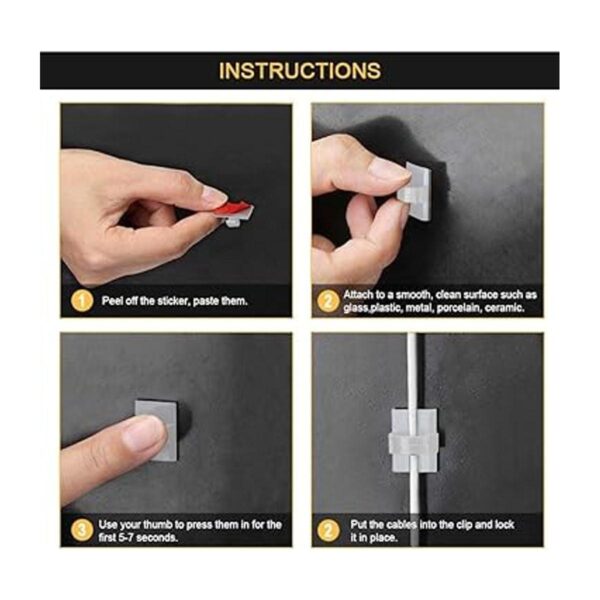 INSTRUCTIONS

1 Peel off the sticker, paste them.

2 Attach to a smooth, clean surface such as glass,plastic, metal, porcelain, ceramic.

3 Use your thumb to press them in for the first 5-7 seconds.

2 Put the cables into the clip and lock it in place.