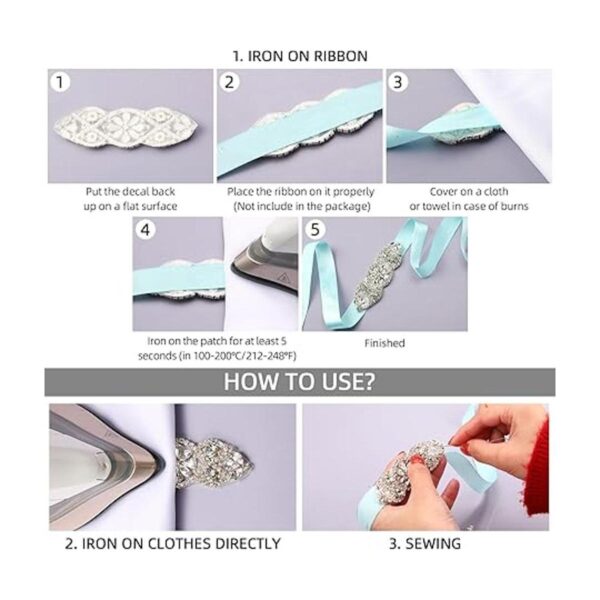 1. IRON ON RIBBON

1

Put the decal back up on a flat surface

2

Place the ribbon on it properly (Not include in the package)

3

Cover on a cloth or towel in case of burns

4

Iron on the patch for at least 5 seconds (in 100-200°C/212-248°F)

5

Finished

HOW TO USE?

2. IRON ON CLOTHES DIRECTLY

3. SEWING