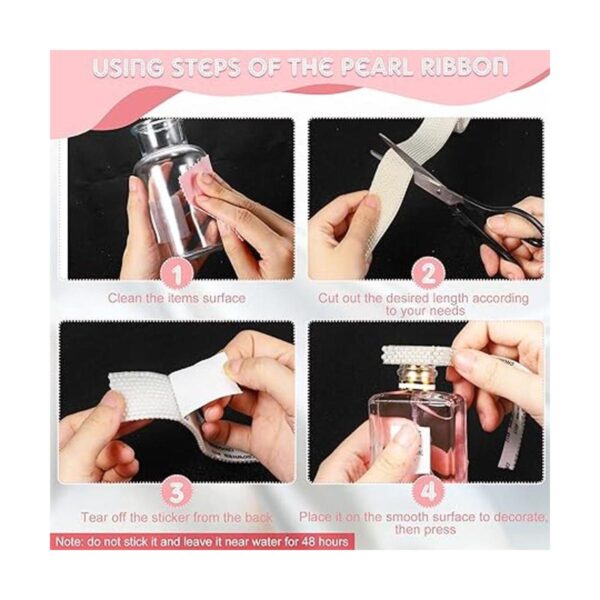 USING STEPS OF THE PEARL RIBBON

1
Clean the items surface

2
Cut out the desired length according to your needs

3
Tear off the sticker from the back

4
Place it on the smooth surface to decorate, then press

Note: do not stick it and leave it near water for 48 hours