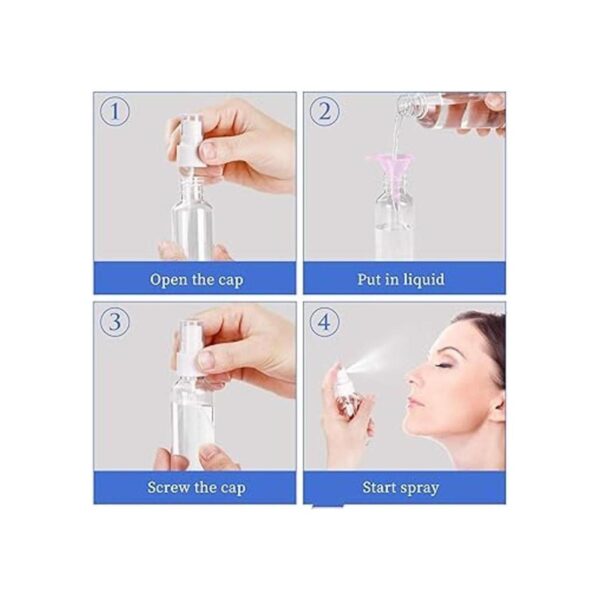 1
Open the cap

2
Put in liquid

3
Screw the cap

4
Start spray