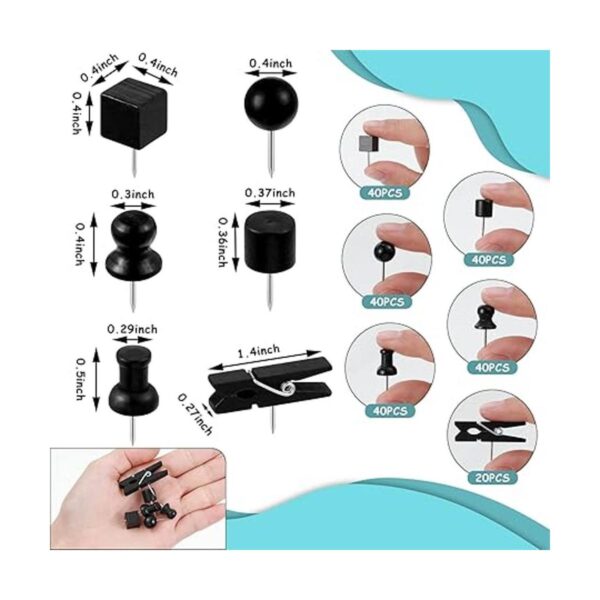 0.4inch
0.4inch
0.4inch
0.4inch
0.3inch
0.4inch
0.37inch
0.36inch
0.29inch
0.5inch
1.4inch
0.27inch
40PCS
40PCS
40PCS
40PCS
40PCS
20PCS