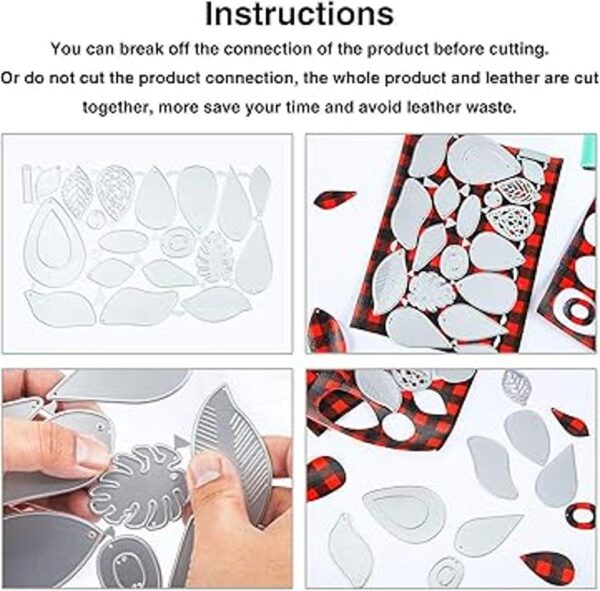 Instructions

You can break off the connection of the product before cutting. Or do not cut the product connection, the whole product and leather are cut together, more save your time and avoid leather waste.