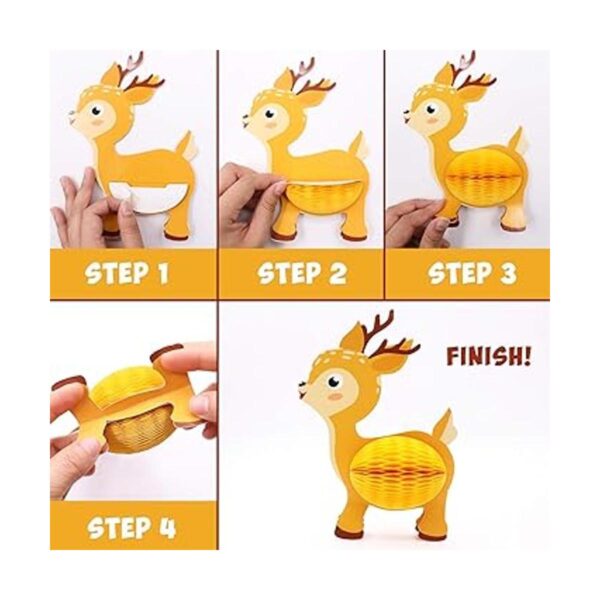 STEP 1

STEP 2

STEP 3

STEP 4

FINISH!