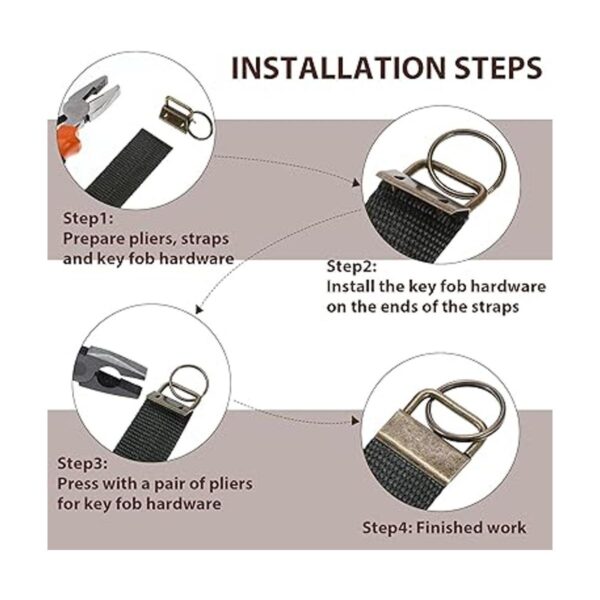 INSTALLATION STEPS

Step1:
Prepare pliers, straps and key fob hardware

Step2:
Install the key fob hardware on the ends of the straps

Step3:
Press with a pair of pliers for key fob hardware

Step4: Finished work