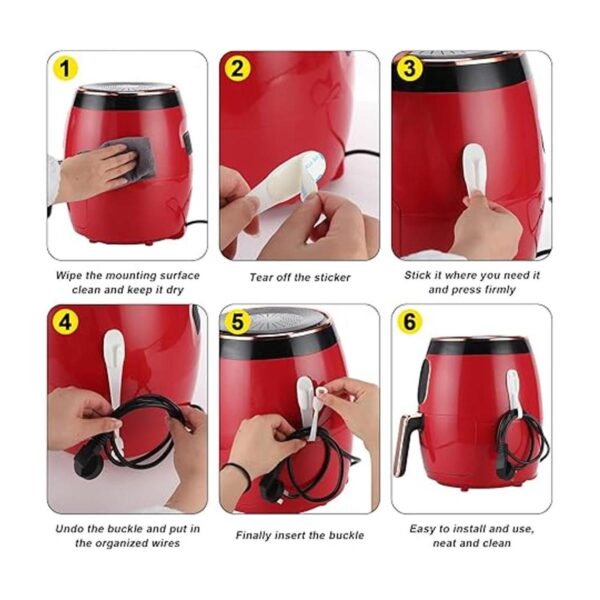 1

Wipe the mounting surface clean and keep it dry

2

Tear off the sticker

3

Stick it where you need it and press firmly

4

Undo the buckle and put in the organized wires

5

Finally insert the buckle

6

Easy to install and use, neat and clean