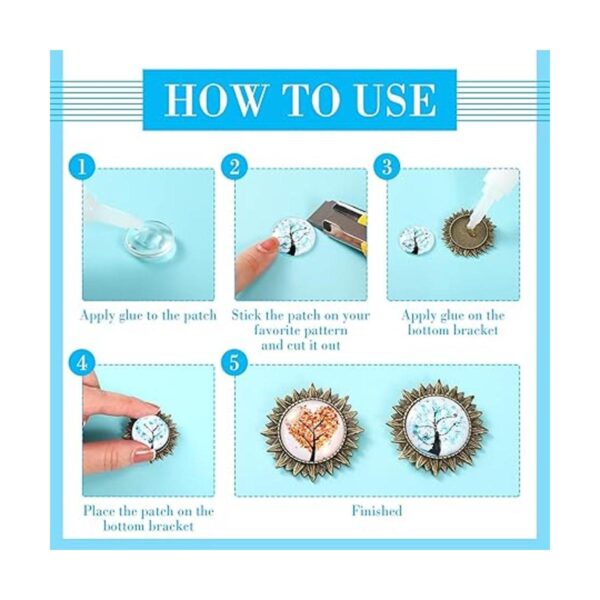 HOW TO USE

1
Apply glue to the patch

2
Stick the patch on your favorite pattern and cut it out

3
Apply glue on the bottom bracket

4
Place the patch on the bottom bracket

5
Finished