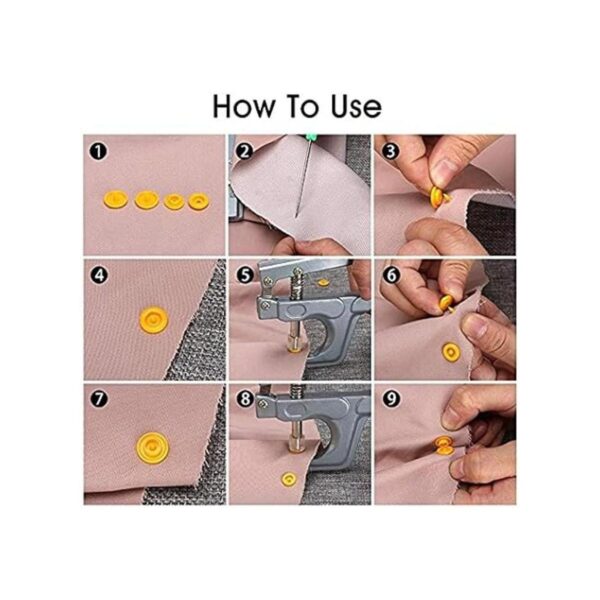 How To Use

1

2

3

4

5

6

7

8

9