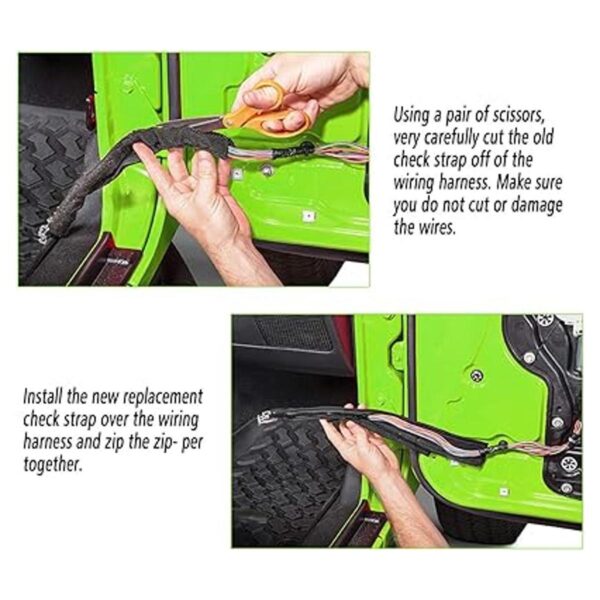 Using a pair of scissors, very carefully cut the old check strap off of the wiring harness. Make sure you do not cut or damage the wires.

Install the new replacement check strap over the wiring harness and zip the zip- per together.