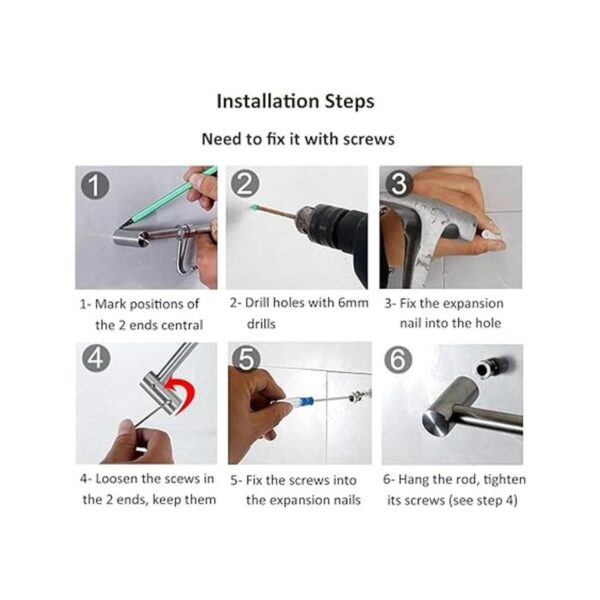 Installation Steps

Need to fix it with screws

1

2

3

1- Mark positions of the 2 ends central

2- Drill holes with 6mm drills

3- Fix the expansion nail into the hole

4

5

6

4- Loosen the scews in the 2 ends, keep them

5- Fix the screws into the expansion nails

6- Hang the rod, tighten its screws (see step 4)