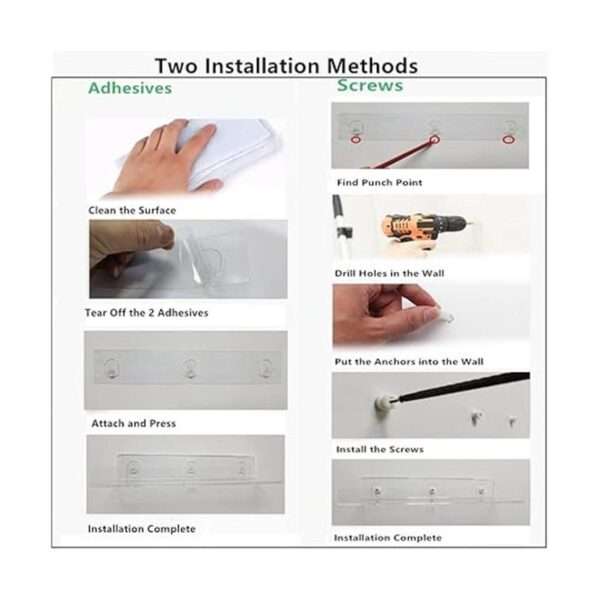 Two Installation Methods

Adhesives

Clean the Surface

Tear Off the 2 Adhesives

Attach and Press

Installation Complete

Screws

Find Punch Point

Drill Holes in the Wall

Put the Anchors into the Wall

Install the Screws

Installation Complete