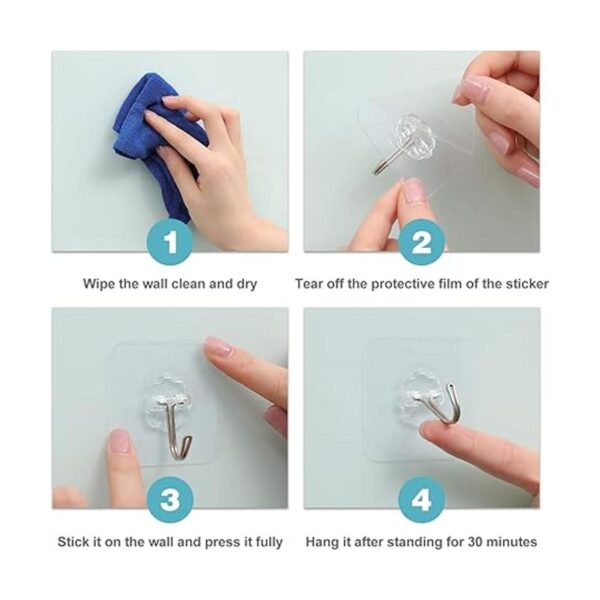 1

Wipe the wall clean and dry

2

Tear off the protective film of the sticker

3

Stick it on the wall and press it fully

4

Hang it after standing for 30 minutes