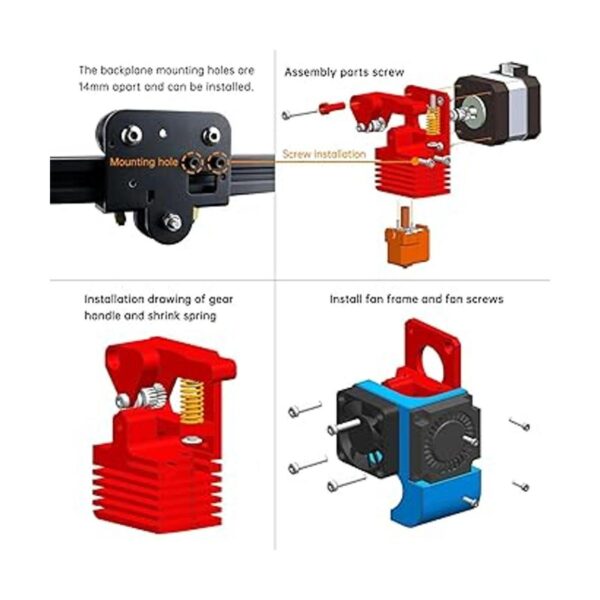 The backplane mounting holes are 14mm apart and can be installed.

Mounting hole

Assembly parts screw

Screw installation

Installation drawing of gear handle and shrink spring

Install fan frame and fan screws