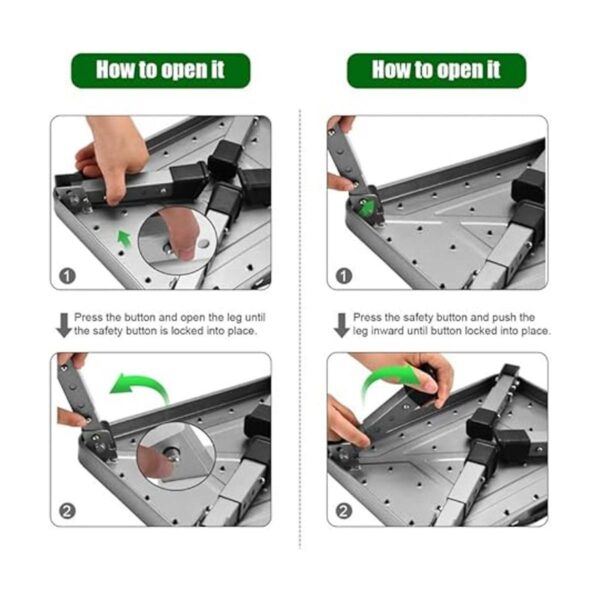 How to open it

1

Press the button and open the leg until the safety button is locked into place.

2

How to open it

1

Press the safety button and push the leg inward until button locked into place.

2