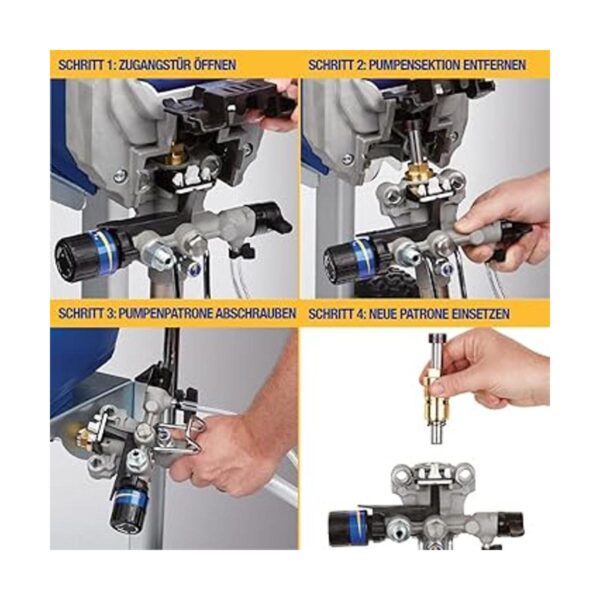 SCHRITT 1: ZUGANGSTÜR ÖFFNEN

SCHRITT 2: PUMPENSEKTION ENTFERNEN

SCHRITT 3: PUMPENPATRONE ABSCHRAUBEN

SCHRITT 4: NEUE PATRONE EINSETZEN