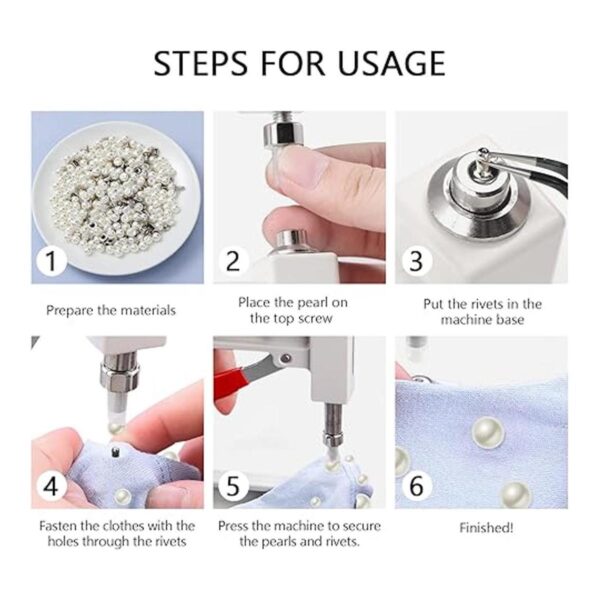 STEPS FOR USAGE

1

Prepare the materials

2

Place the pearl on the top screw

3

Put the rivets in the machine base

4

Fasten the clothes with the holes through the rivets

5

Press the machine to secure the pearls and rivets.

6

Finished!