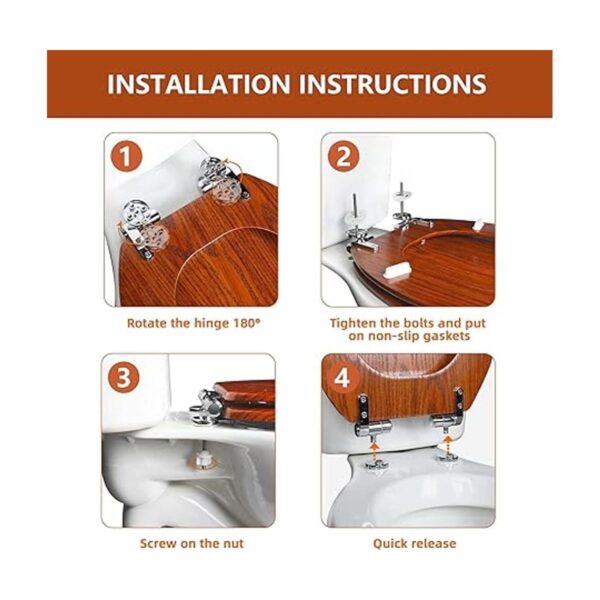 INSTALLATION INSTRUCTIONS

1

Rotate the hinge 180°

2

Tighten the bolts and put on non-slip gaskets

3

Screw on the nut

4

Quick release