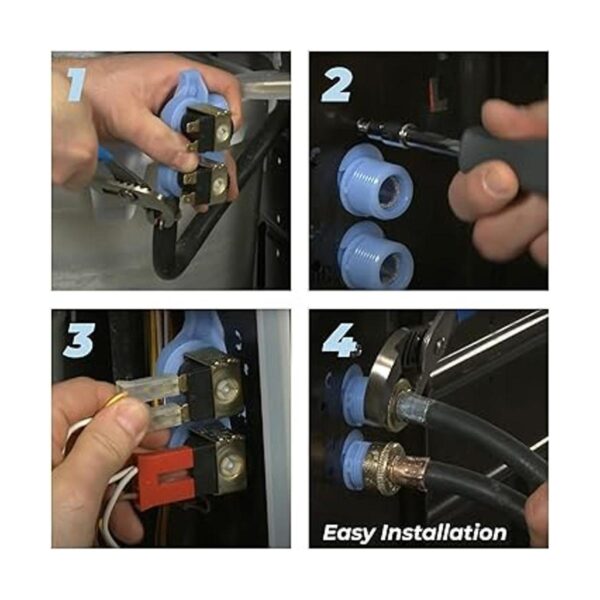 1

2

3

4

Easy Installation