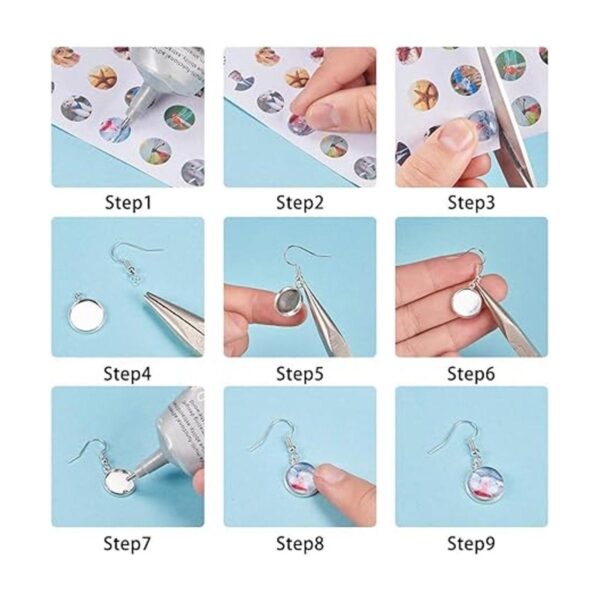 Step1 Step2 Step3

Step4 Step5 Step6

Step7 Step8 Step9