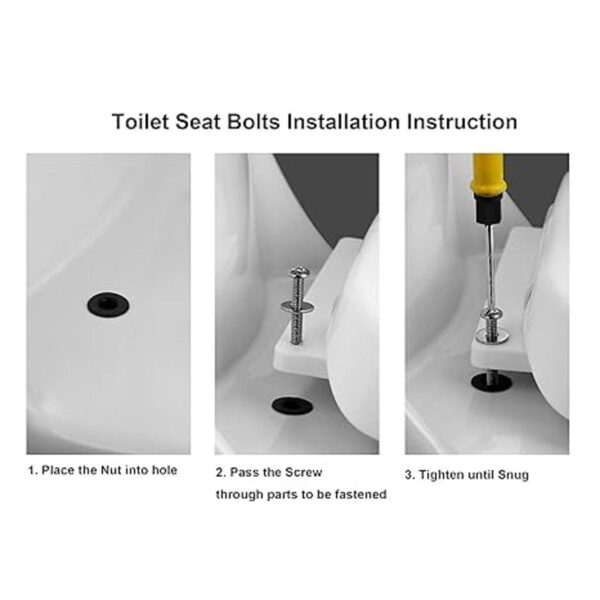 Toilet Seat Bolts Installation Instruction

1. Place the Nut into hole

2. Pass the Screw through parts to be fastened

3. Tighten until Snug