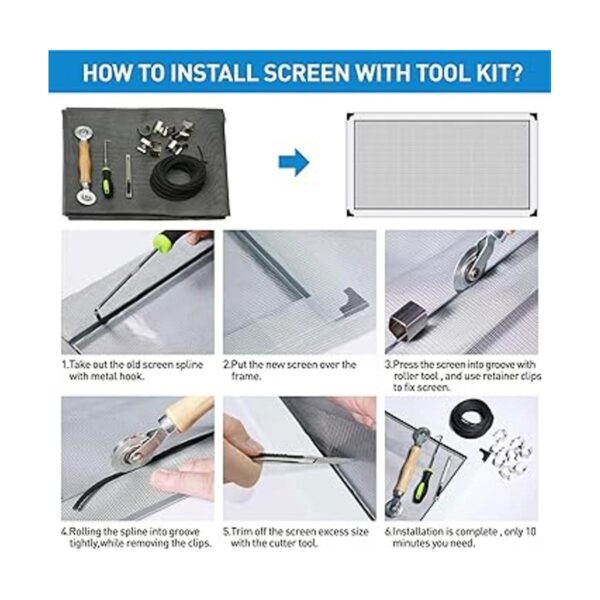 HOW TO INSTALL SCREEN WITH TOOL KIT?

1.Take out the old screen spline with metal hook.

2.Put the new screen over the frame.

3.Press the screen into groove with roller tool , and use retainer clips to fix screen.

4.Rolling the spline into groove tightly,while removing the clips.

5.Trim off the screen excess size with the cutter tool.

6.Installation is complete , only 10 minutes you need.